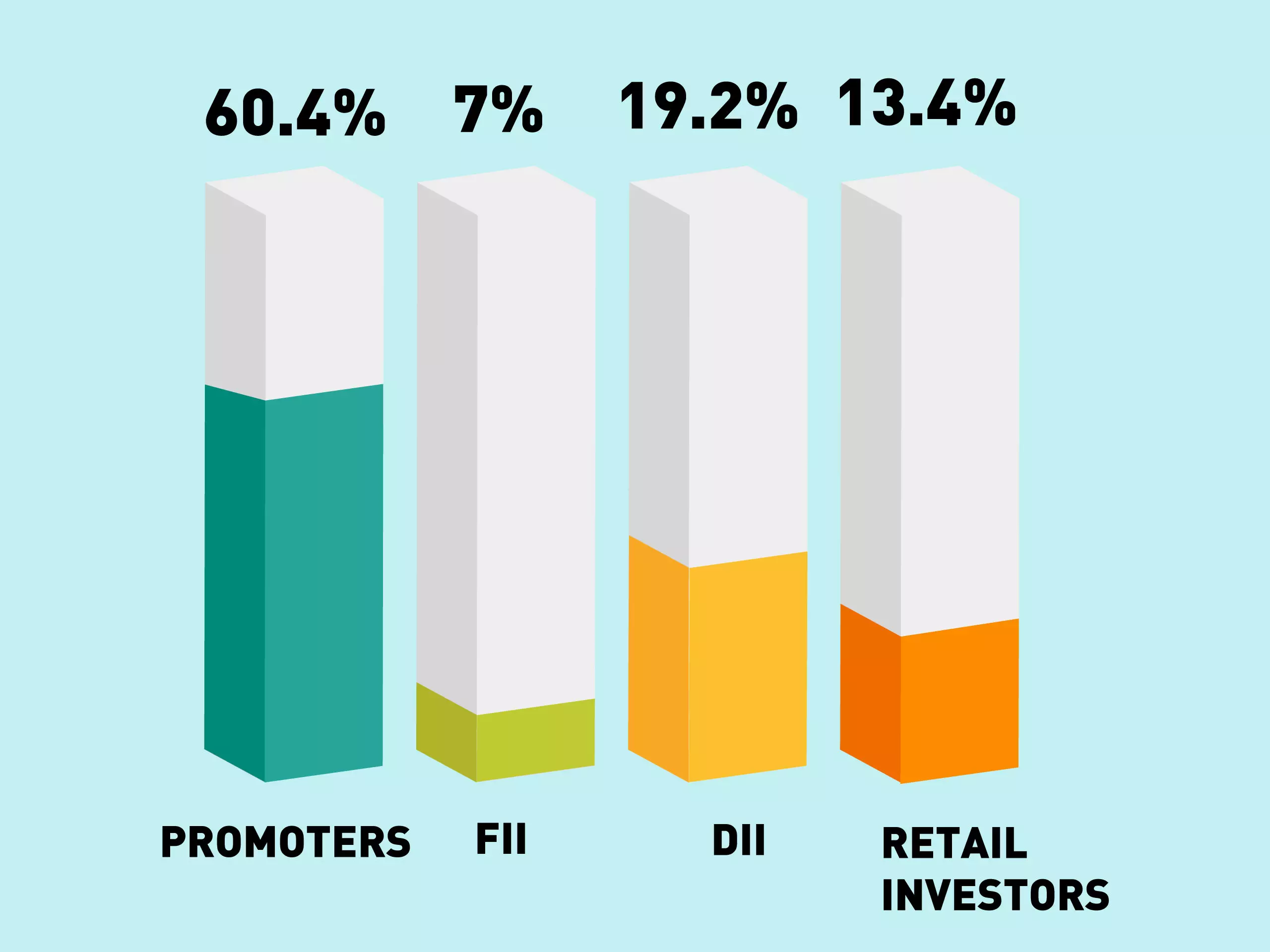 60.4% 7% 19.2% 13.4%

PROMOTERS FII DII RETAIL INVESTORS